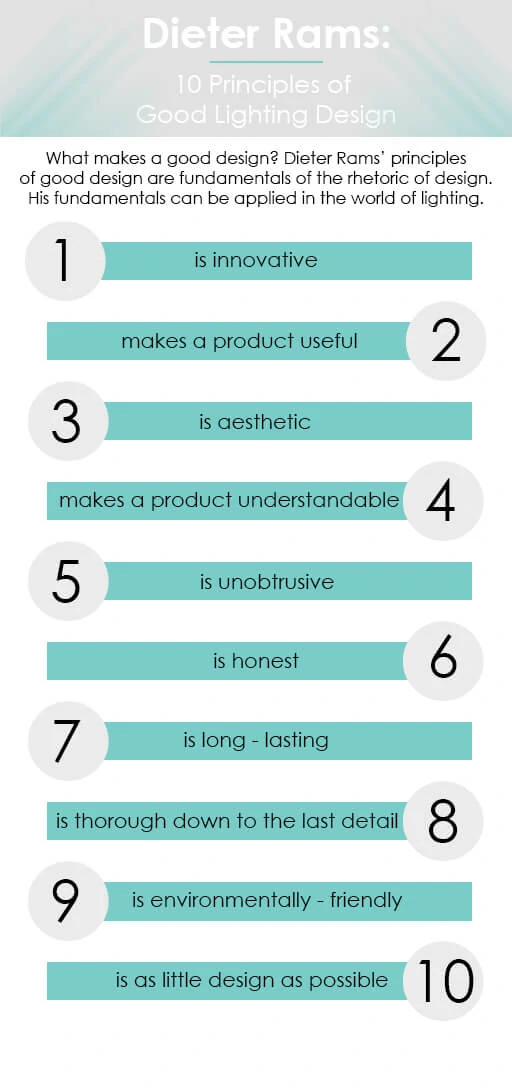 Dieter Rams:

10 Principles of Good Lighting Design

What makes a good design? Dieter Rams' principles of good design are fundamentals of the rhetoric of design. His fundamentals can be applied in the world of lighting.

1 is innovative

makes a product useful 2

3 is aesthetic

makes a product understandable 4

5 is unobtrusive

is honest 6

7 is long - lasting

is thorough down to the last detail 8

9 is environmentally - friendly

is as little design as possible 10